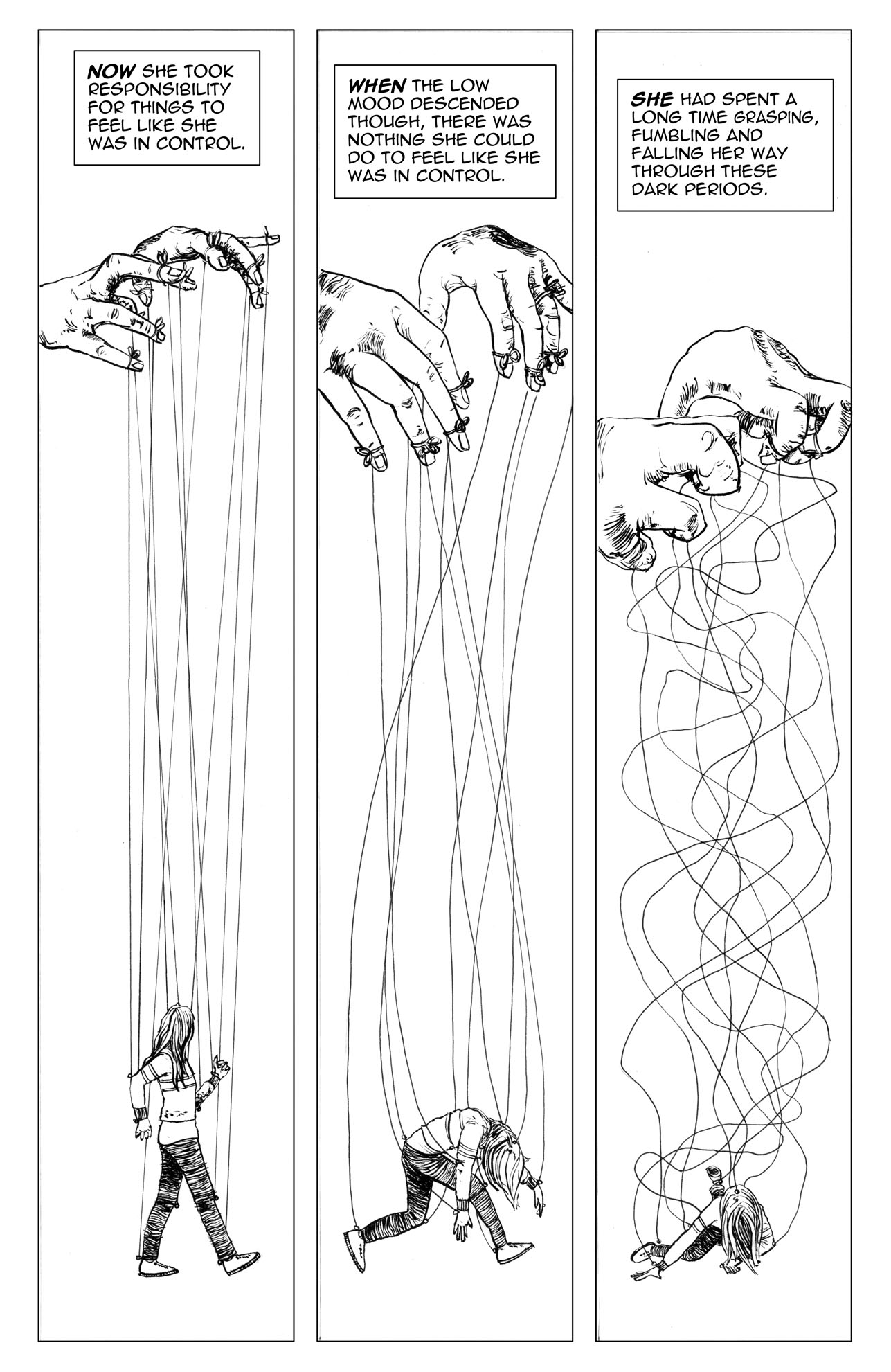 NOW SHE TOOK RESPONSIBILITY FOR THINGS TO FEEL LIKE SHE WAS IN CONTROL.

WHEN THE LOW MOOD DESCENDED THOUGH, THERE WAS NOTHING SHE COULD DO TO FEEL LIKE SHE WAS IN CONTROL.

SHE HAD SPENT A LONG TIME GRASPING, FUMBLING AND FALLING HER WAY THROUGH THESE DARK PERIODS.